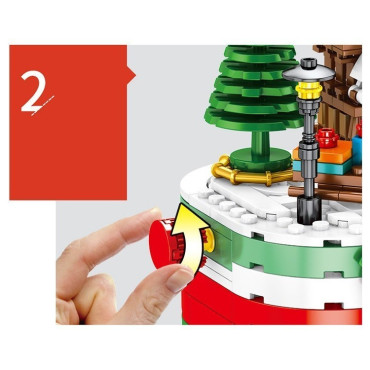 2